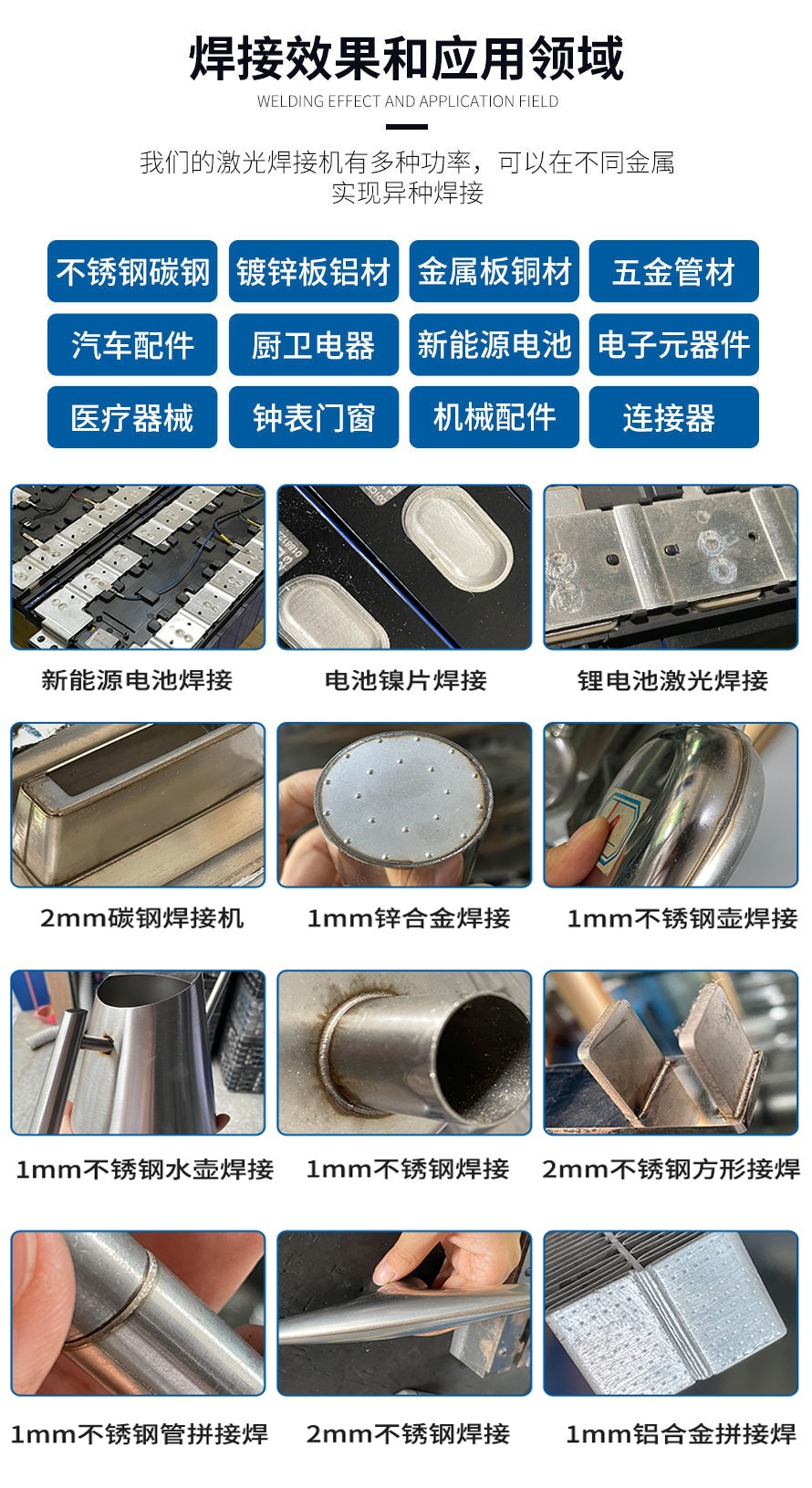 焊接效果和应用领域

WELDING EFFECT AND APPLICATION FIELD

我们的激光焊接机有多种功率，可以在不同金属实现异种焊接

不锈钢碳钢 镀锌板铝材 金属板铜材 五金管材

汽车配件 厨卫电器 新能源电池 电子元器件

医疗器械 钟表门窗 机械配件 连接器

新能源电池焊接 电池镍片焊接 锂电池激光焊接

2mm碳钢焊接机 1mm锌合金焊接 1mm不锈钢壶焊接

1mm不锈钢水壶焊接 1mm不锈钢焊接 2mm不锈钢方形接焊

1mm不锈钢管拼接焊 2mm不锈钢焊接 1mm铝合金拼接焊